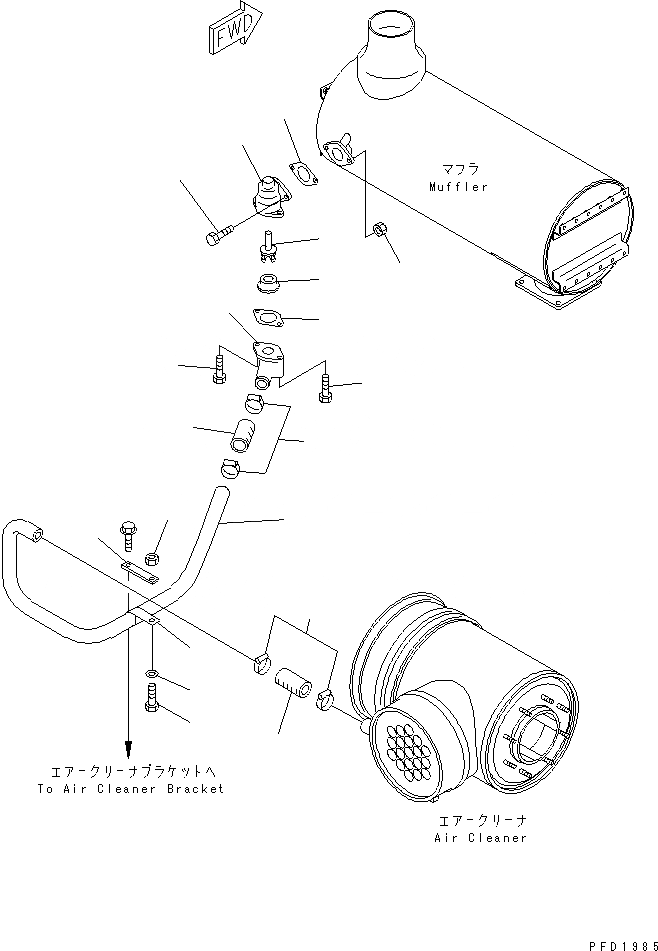 FWD

マフラ
Muffler

エアークリーナブラケットへ
To Air Cleaner Bracket

エアークリーナ
Air Cleaner

PFD1985