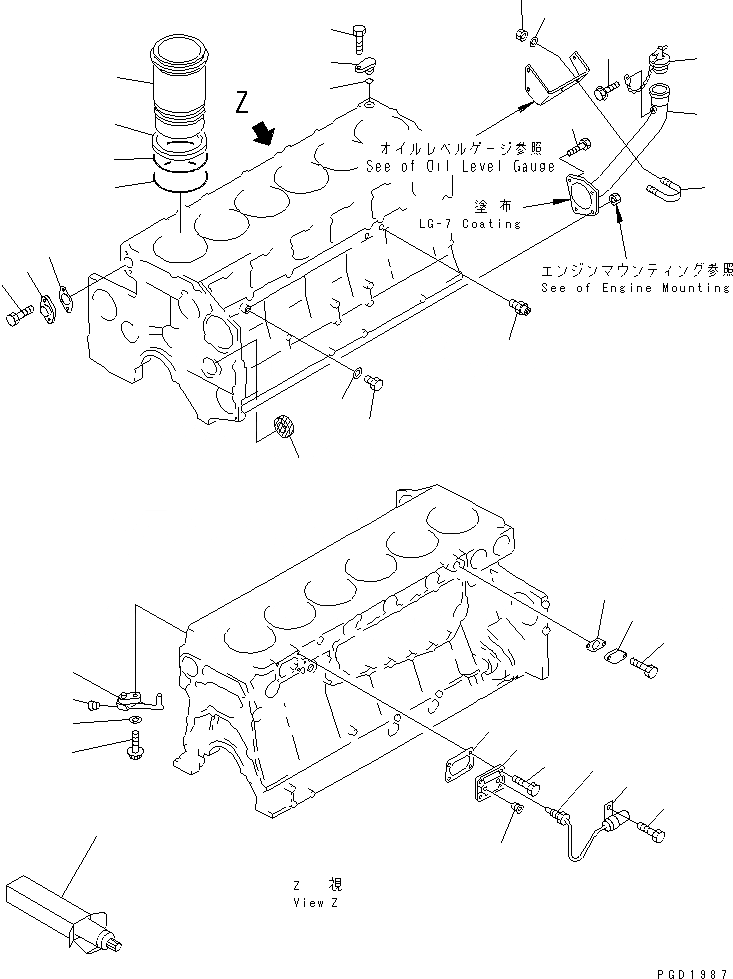 Z

オイルレベルゲージ参照
See of Oil Level Gauge

塗布
LG-7 Coating

エンジンマウンティング参照
See of Engine Mounting

Z 視
View Z

PGD1987