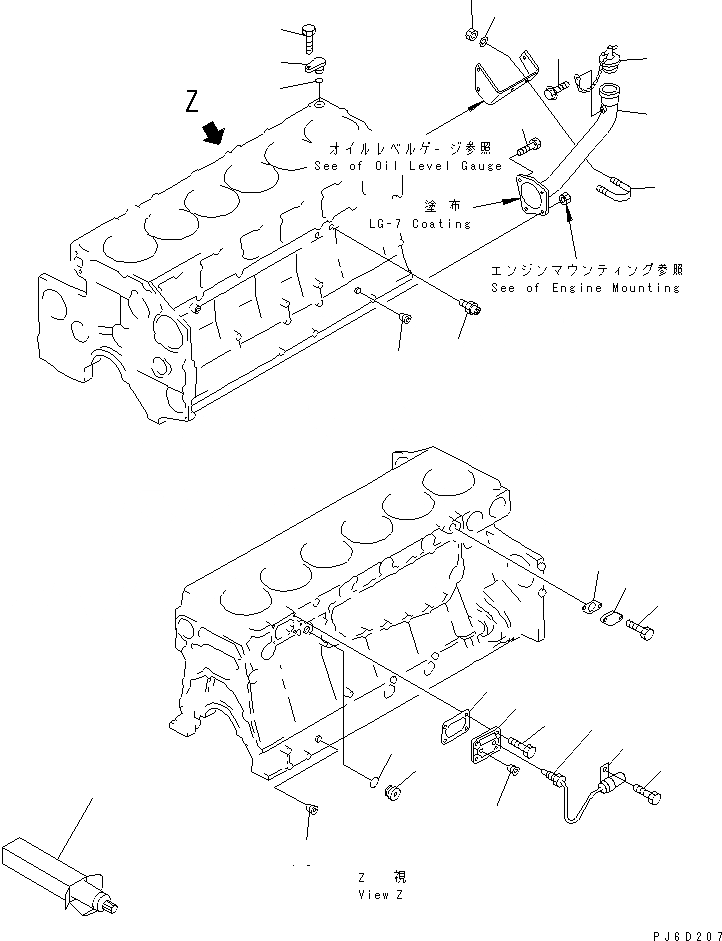 Z

オイルレベルゲージ参照
See of Oil Level Gauge

塗布
LG-7 Coating

エンジンマウンティング参照
See of Engine Mounting

Z 視
View Z

PJ6D207