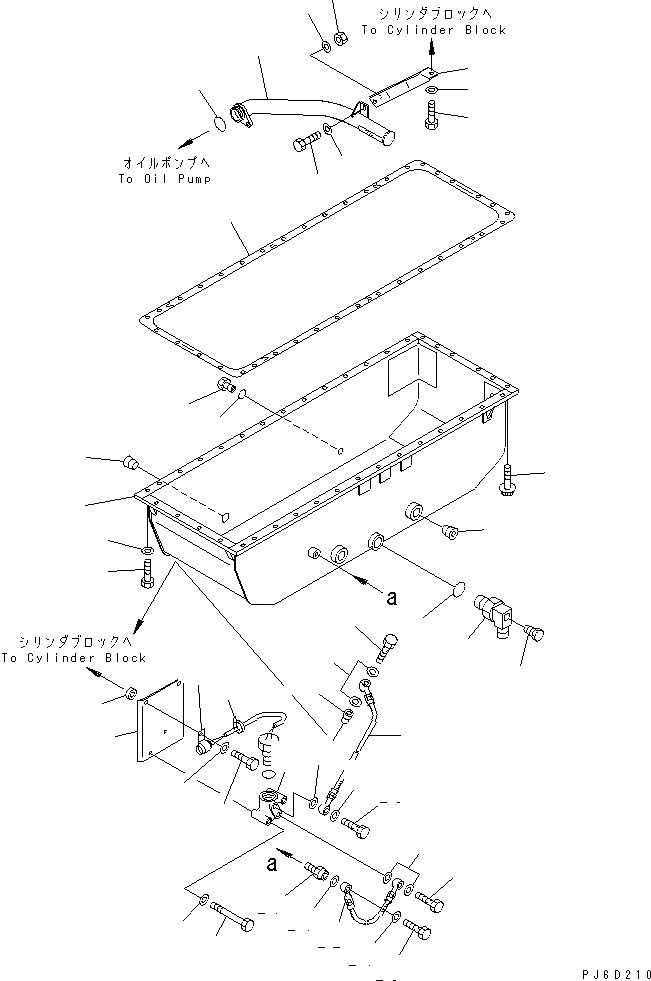 シリンダブロックへ
To Cylinder Block

オイルポンプへ
To Oil Pump

a

シリンダブロックへ
To Cylinder Block

a

PJ6D210