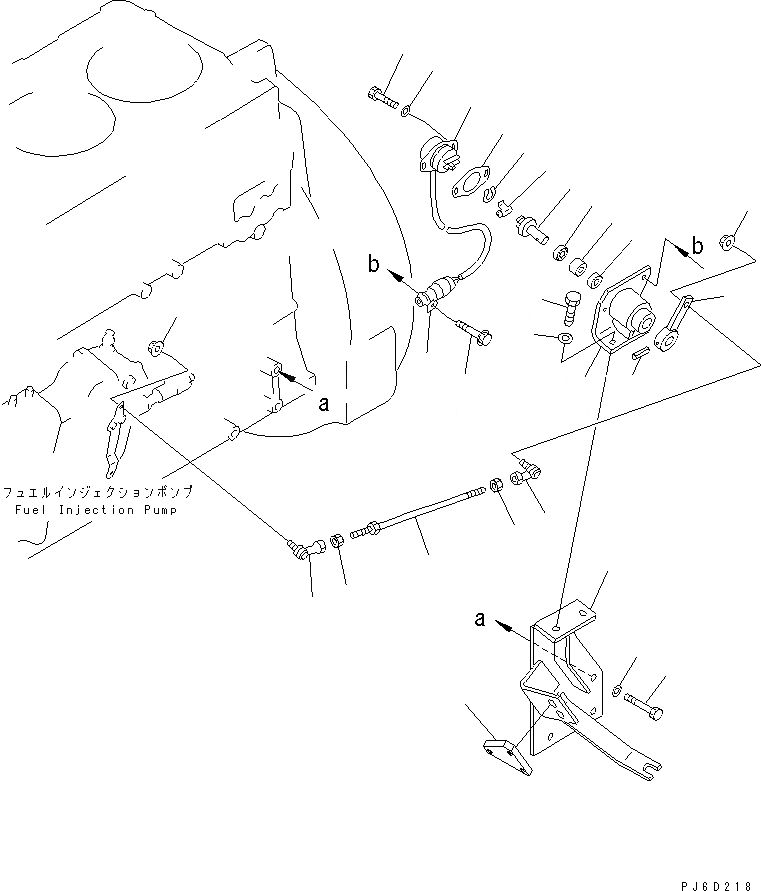 b

b

a

フュエルインジェクションポンプ
Fuel Injection Pump

a

PJ6D218