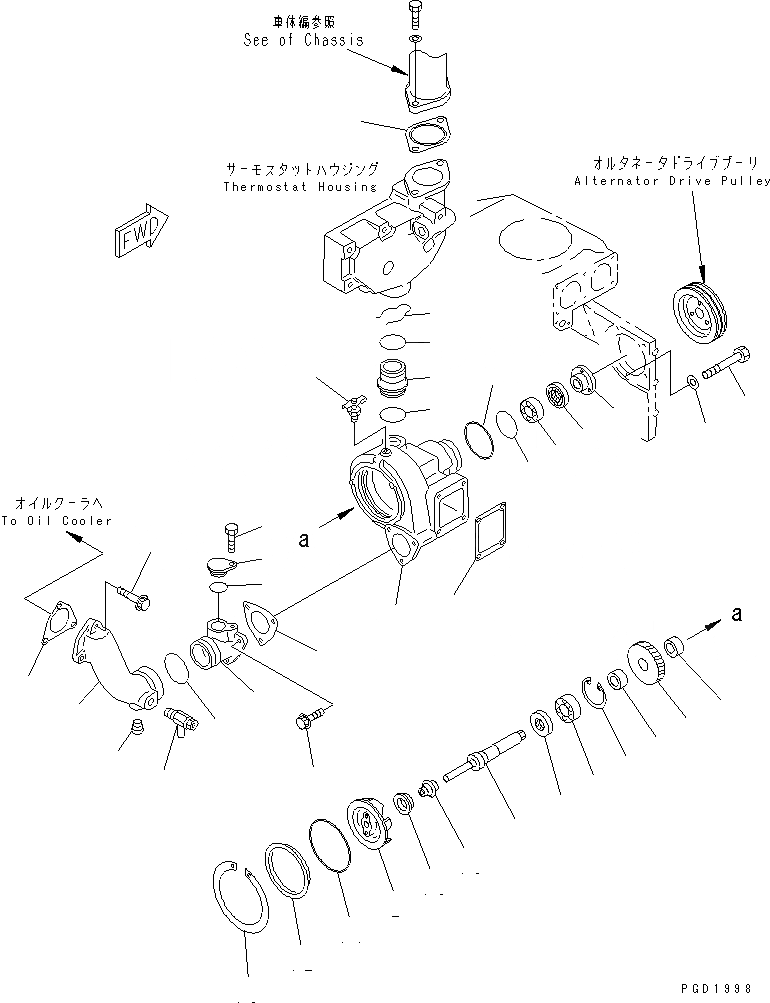 車体編参照
See of Chassis

サーモスタットハウジング
Thermostat Housing

オルタネータドライブプーリ
Alternator Drive Pulley

FWD

オイルクーラへ
To Oil Cooler

a

a

PGD1998