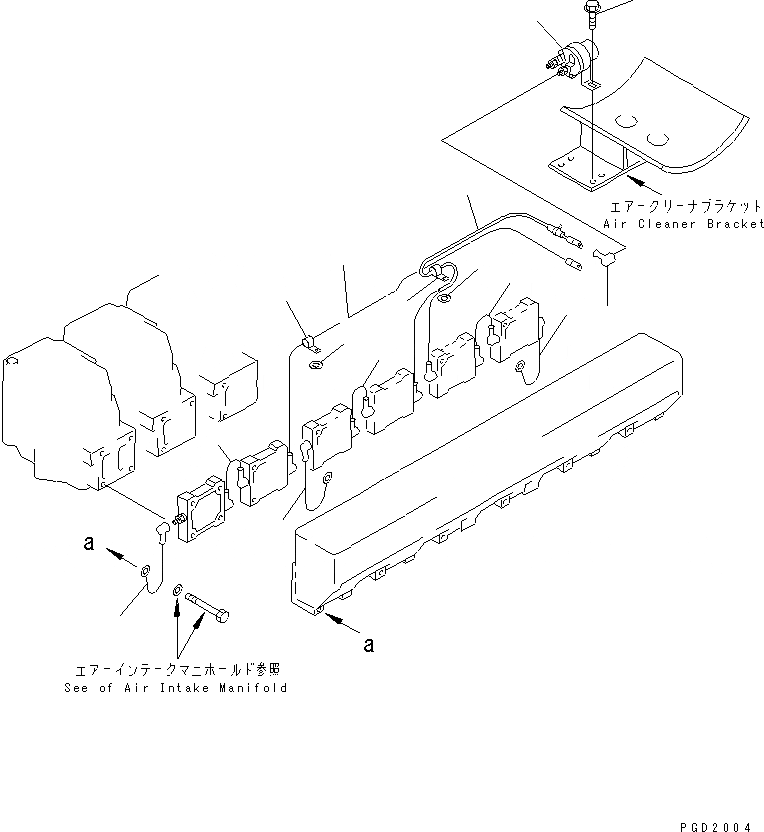 エアークリーナブラケット
Air Cleaner Bracket

a

a

エアーインテークマニホールド参照
See of Air Intake Manifold

PGD2004