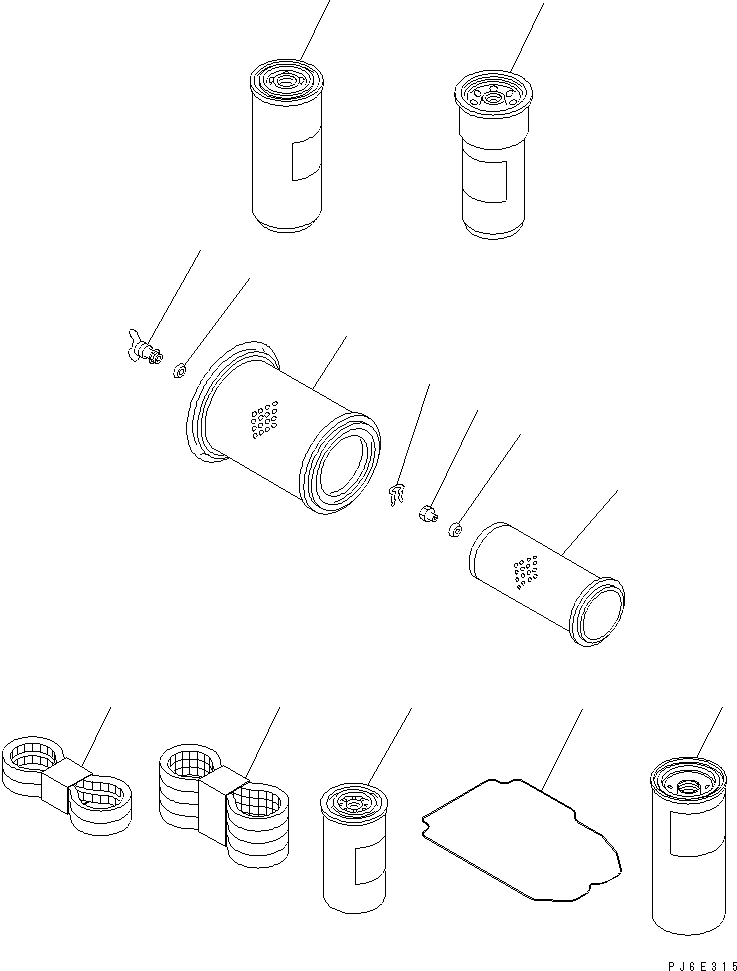 PJ6E315