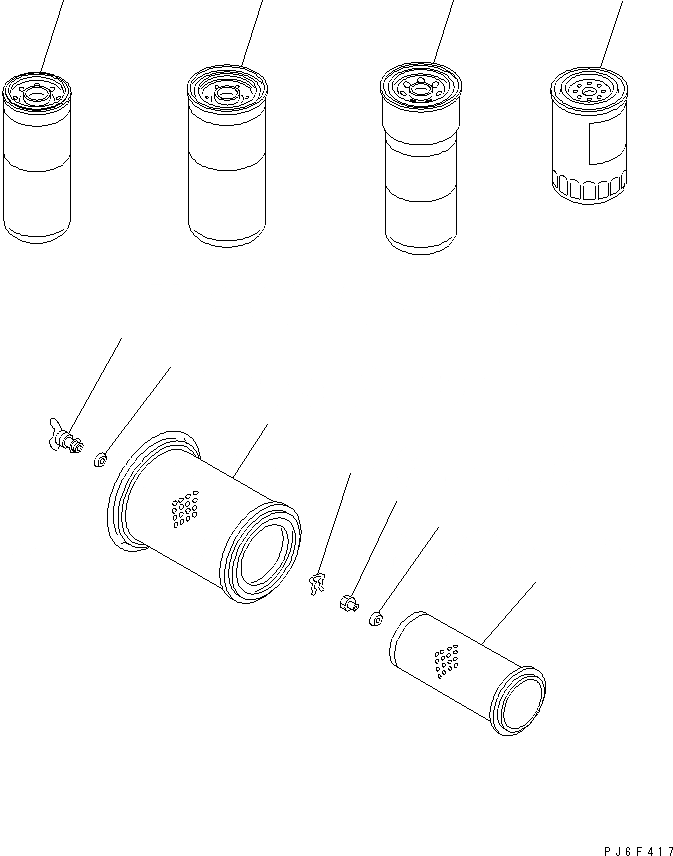 PJ6F417