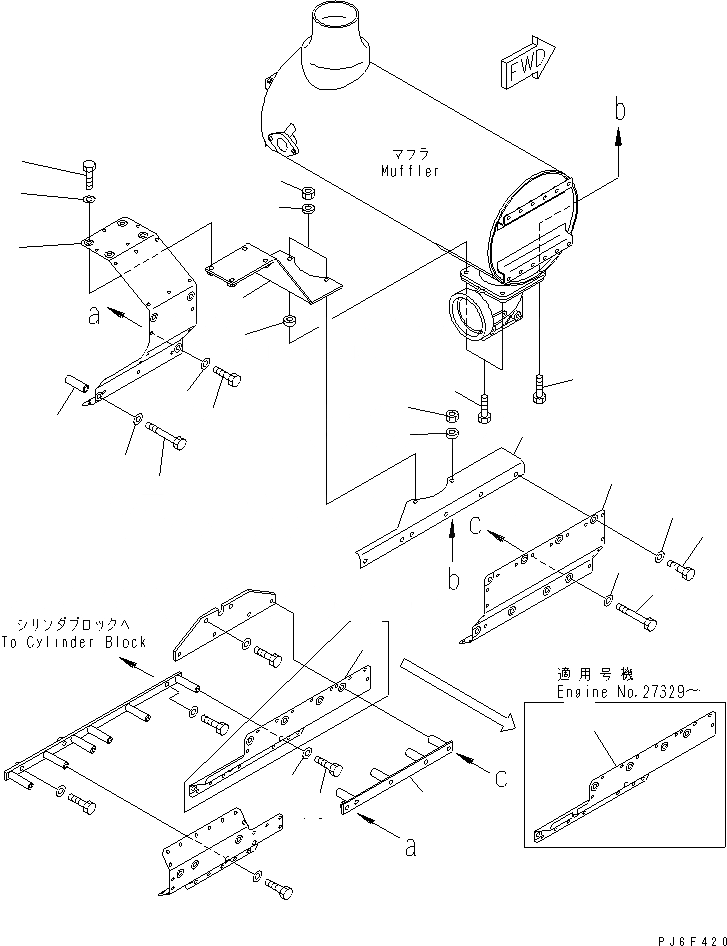 FWD

b

マフラ
Muffler

a

C

b

シリンダブロックへ
To Cylinder Block

適用号機
Engine No.27329～

C

a

PJ6F420