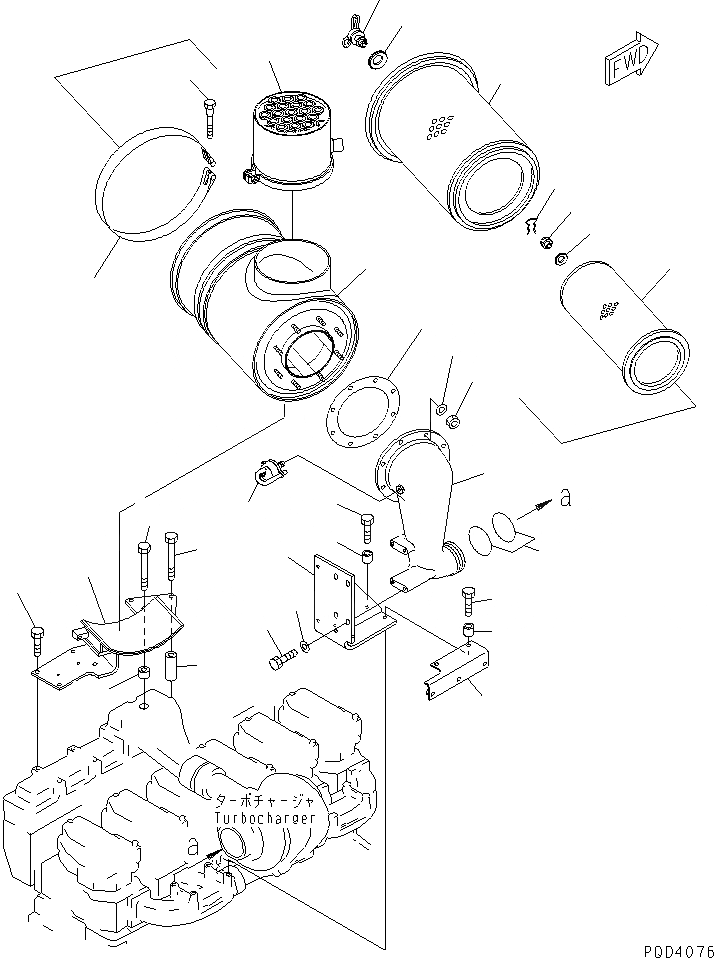 FWD

a

ターボチャージャ
Turbocharger

a

P0D4076