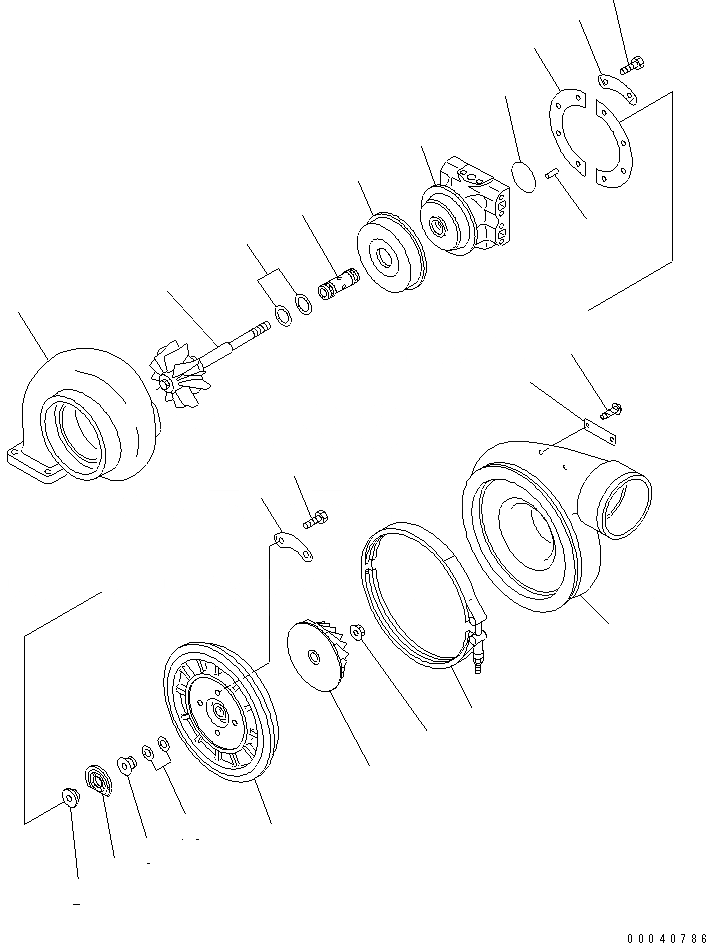 00040786