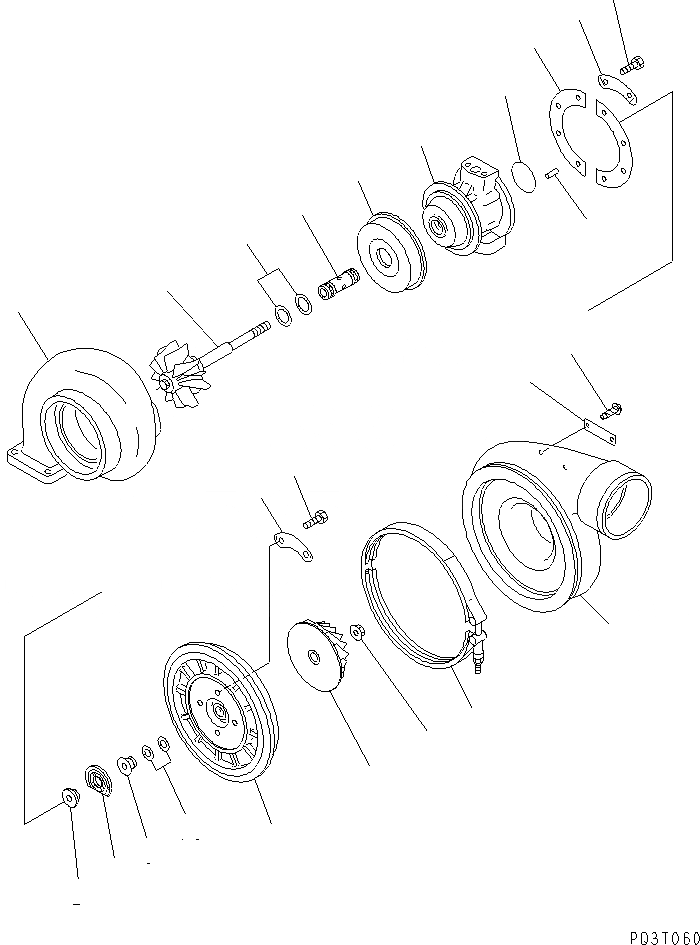 P03T060