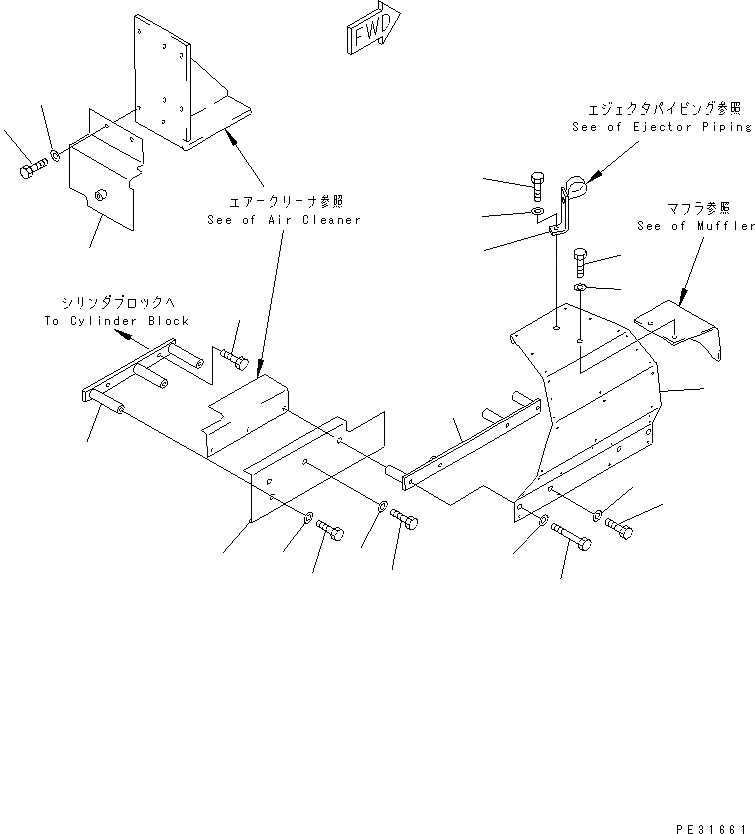 FWD

エジェクタパイピング参照
See of Ejector Piping

エアークリーナ参照
See of Air Cleaner

マフラ参照
See of Muffler

シリンダブロックへ
To Cylinder Block

PE31661