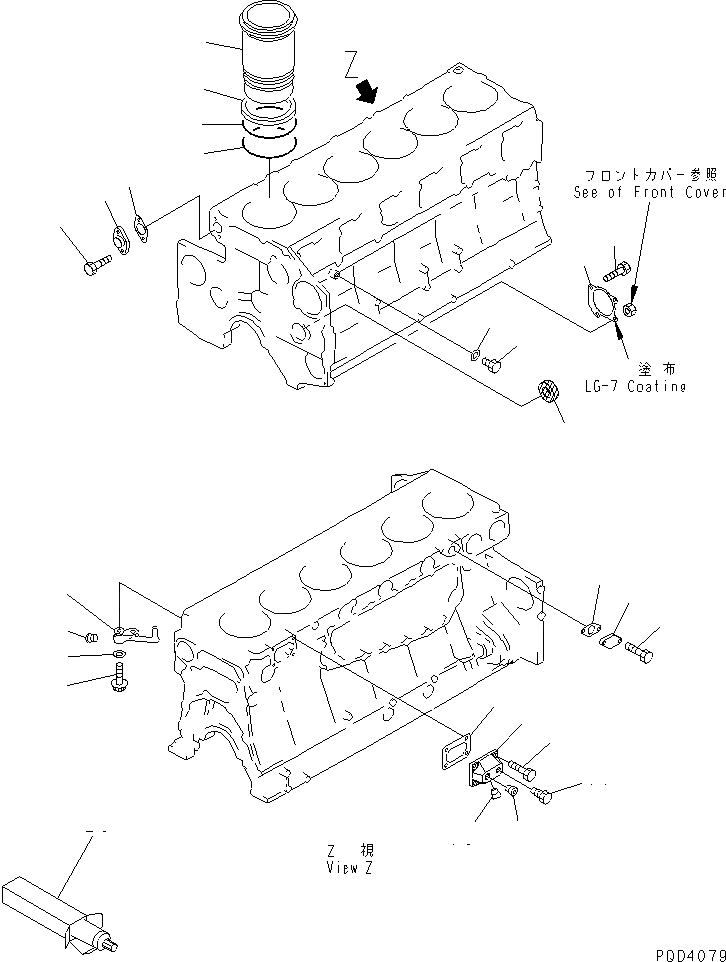 Z

フロントカバー参照
See of Front Cover

塗布
LG-7 Coating

Z 視
View Z

PDD4079