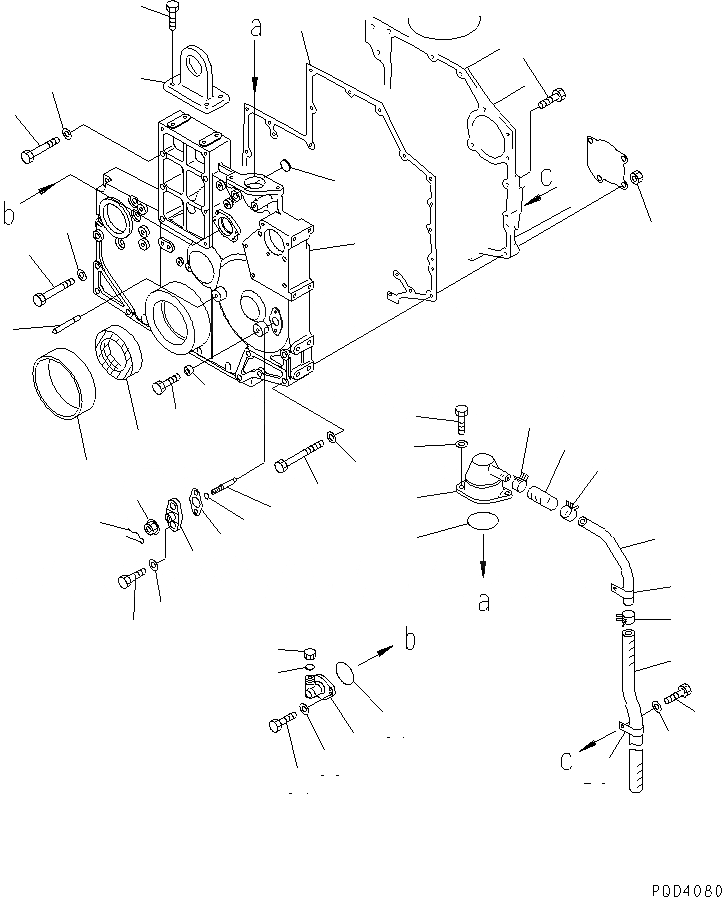 a
b
c
a
b
c
P0D4080