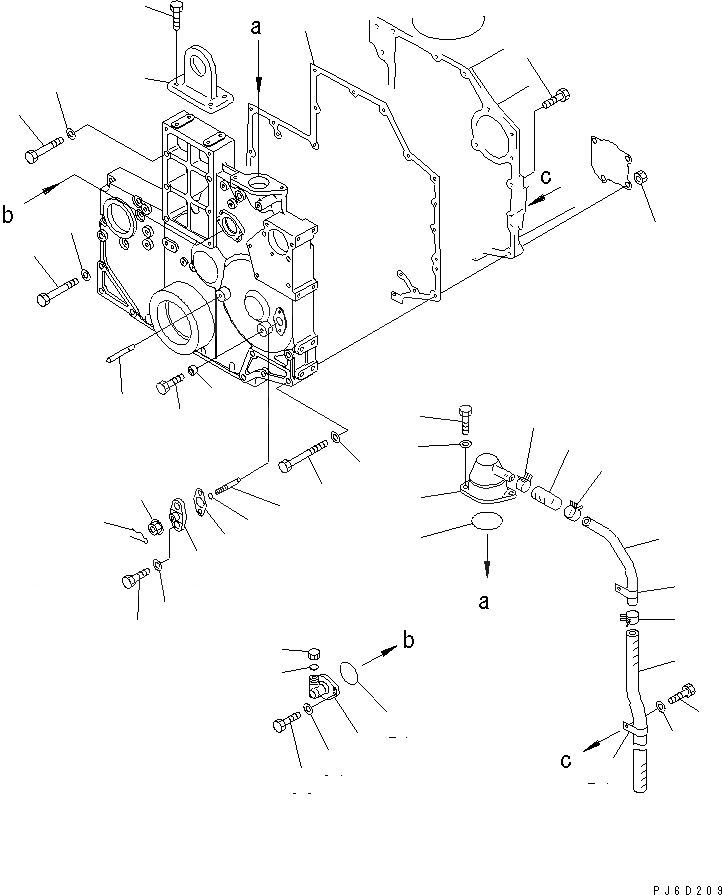 a
b
c
a
b
c
PJ6D209