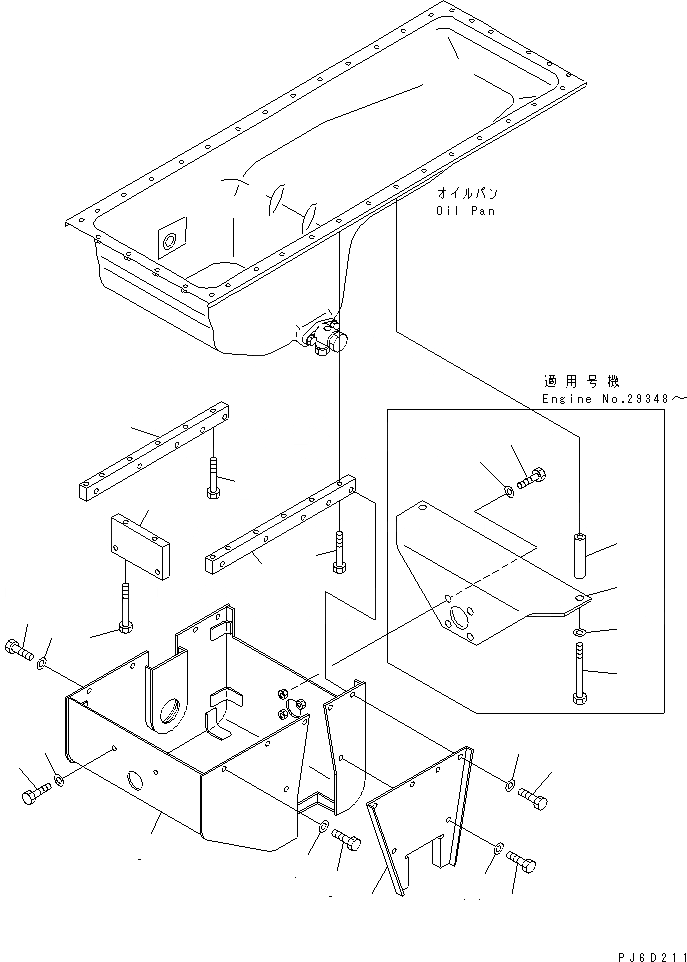 オイルパン
Oil Pan

適用号機
Engine No.29348～

PJ6D211