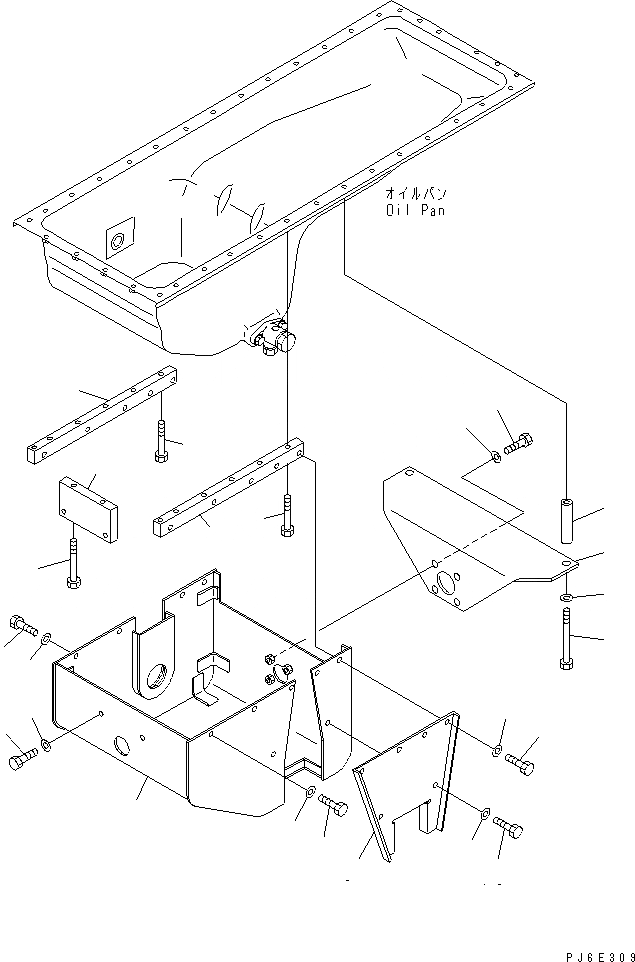 オイルパン
Oil Pan

PJ6E309