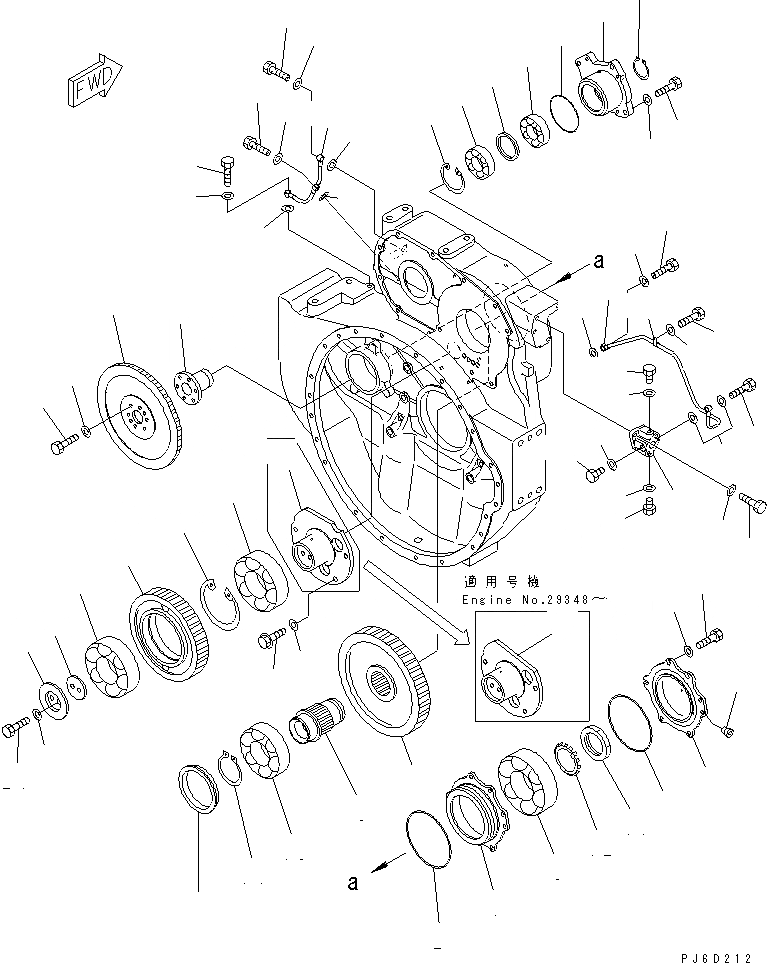 FWD

a

適用号機
Engine No.29348～

a

PJ6D212