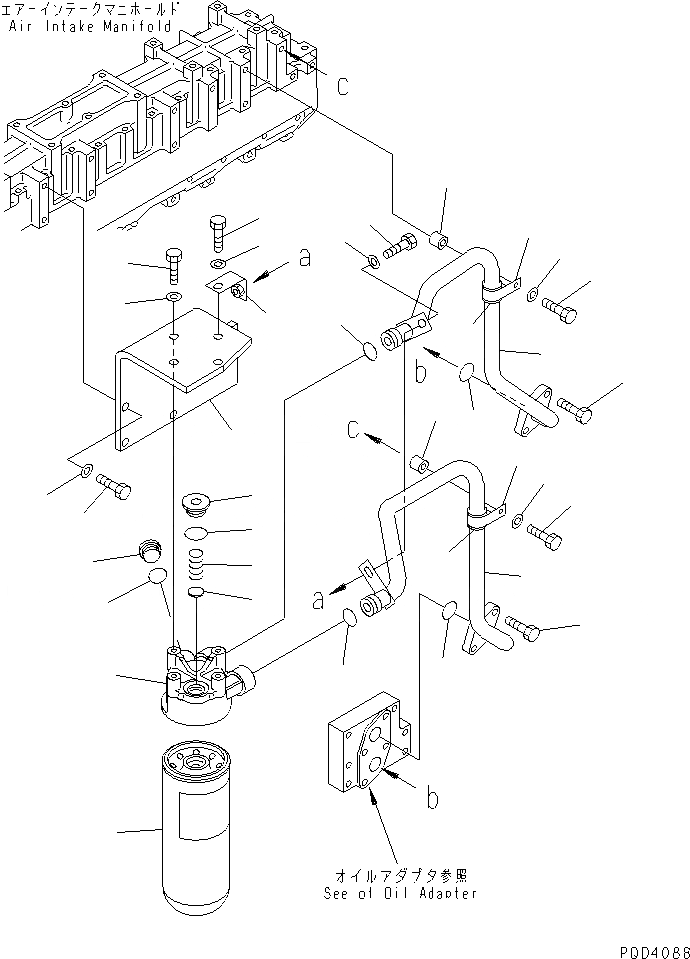 エアーインテークマニホールド
Air Intake Manifold

c

a

b

c

a

b

オイルアダプタ参照
See of Oil Adapter

PDD4088