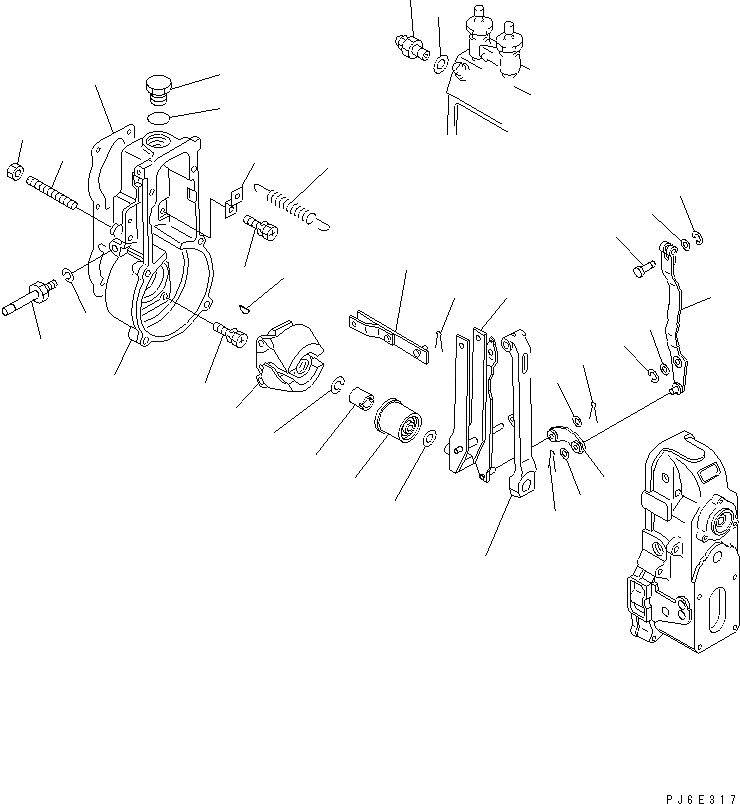 PJ6E317