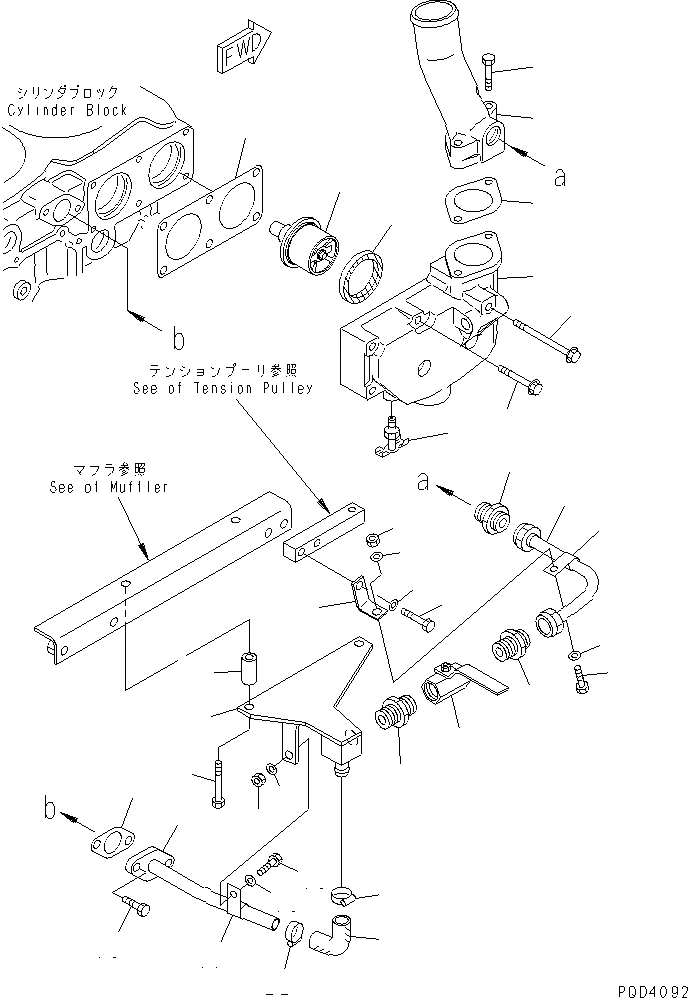 FWD

シリンダブロック
Cylinder Block

a

b

テンションプーリ参照
See of Tension Pulley

マフラ参照
See of Muffler

a

b

PDD4092