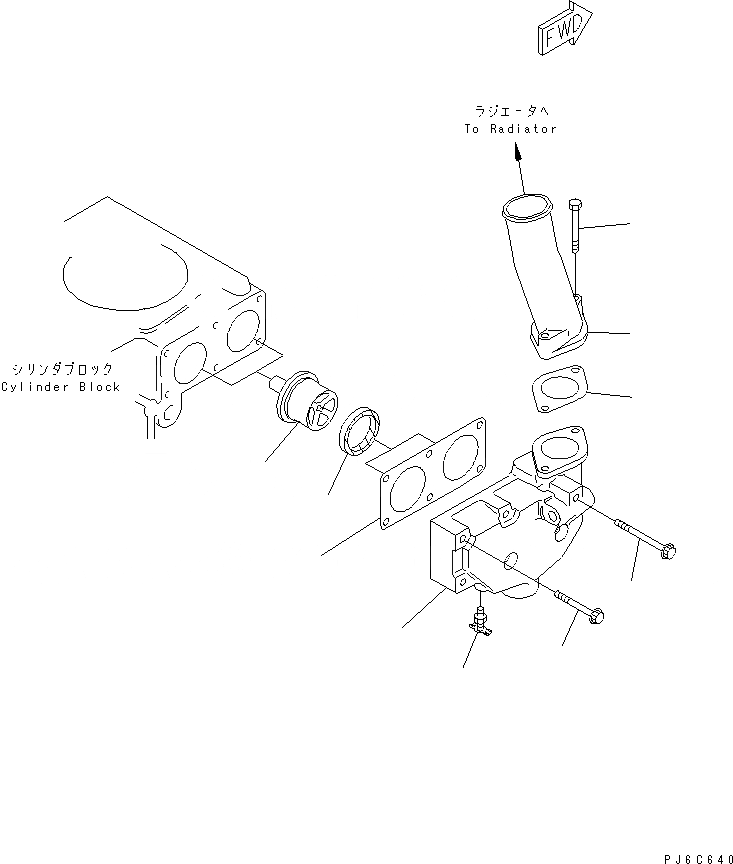 FWD

ラジエータへ
To Radiator

シリンダブロック
Cylinder Block

PJ6C640