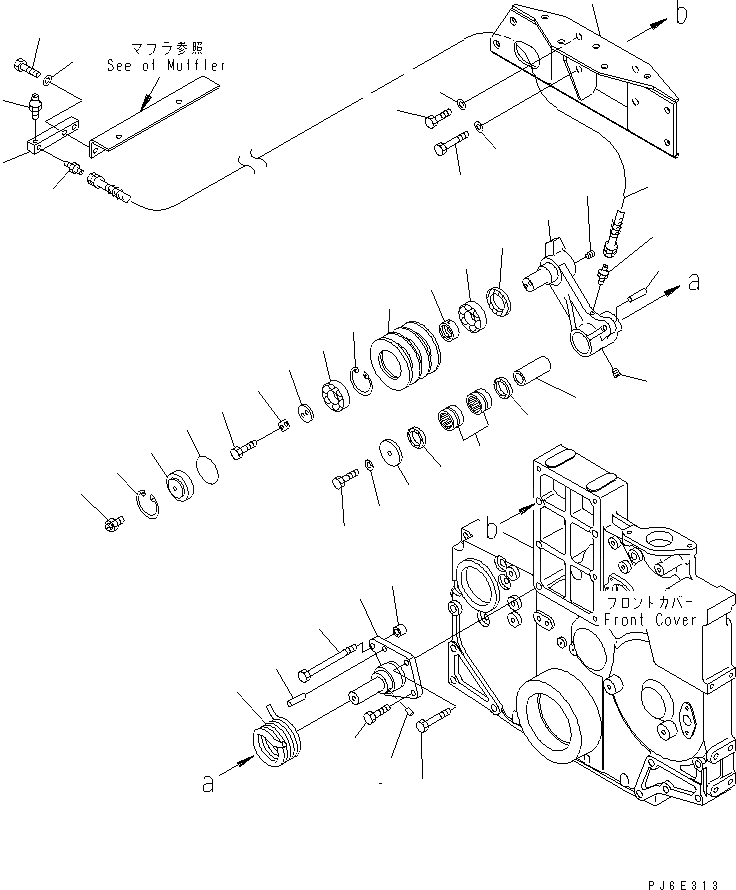 マフラ参照
See of Muffler

b

a

b

フロントカバー
Front Cover

a

PJ6E313