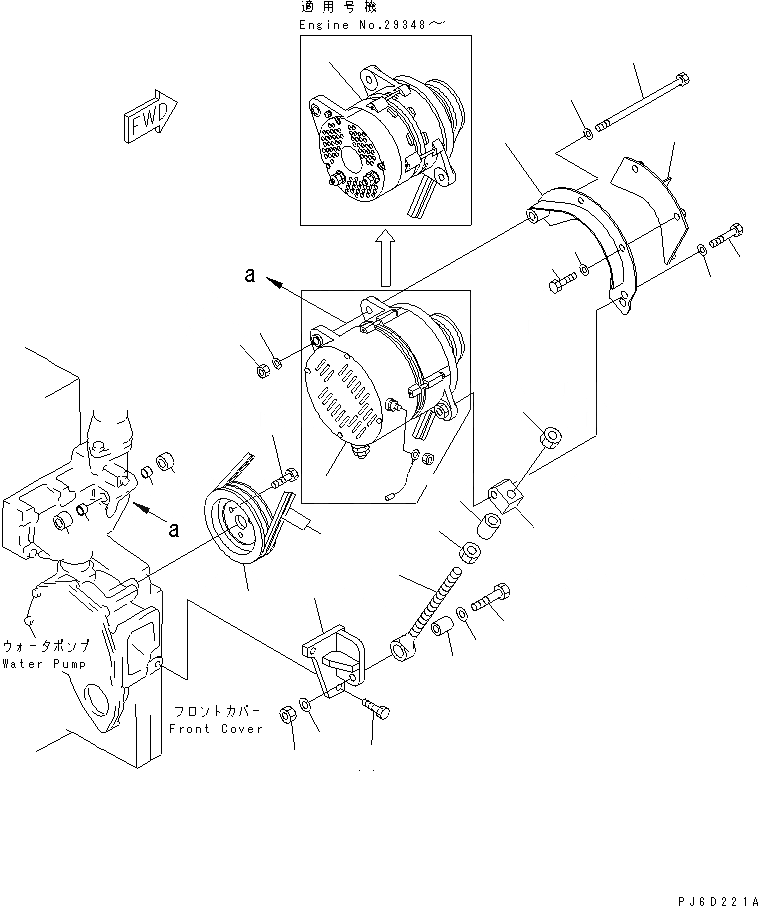 適用号機
Engine No.29348～

FWD

a

a

ウォータポンプ
Water Pump

フロントカバー
Front Cover

PJ6D221A