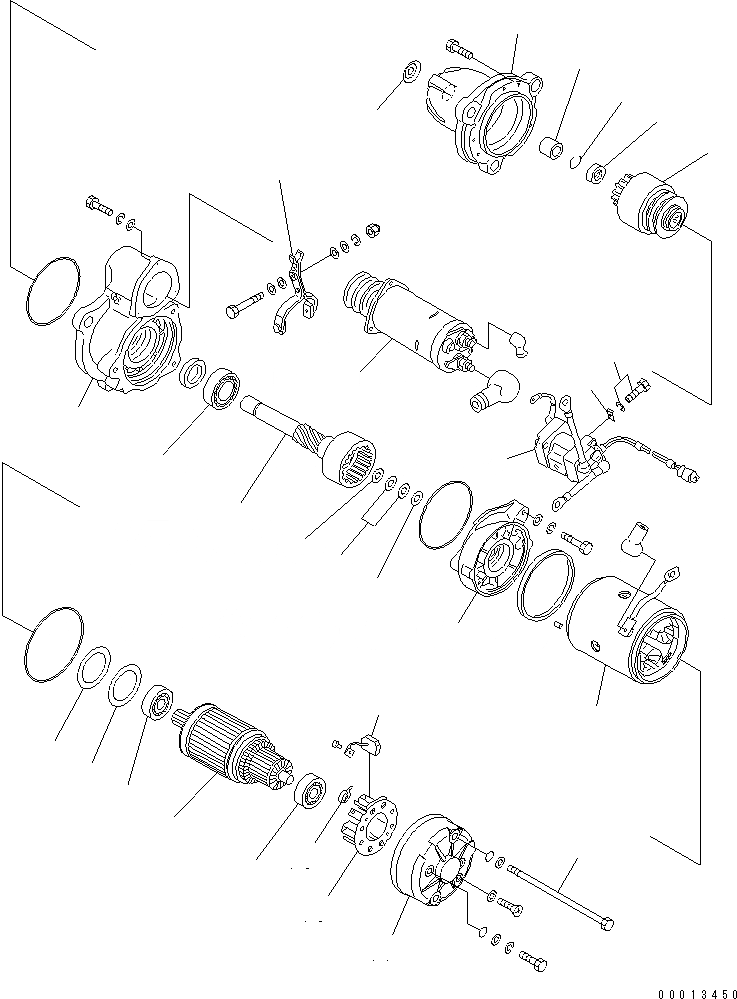 00013450