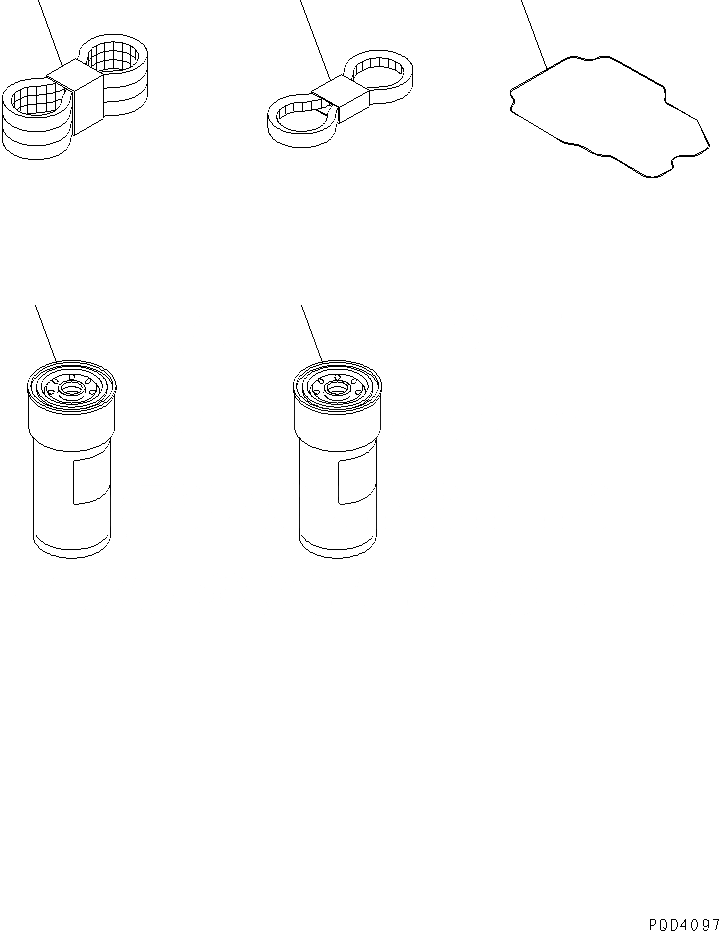 PQD4097