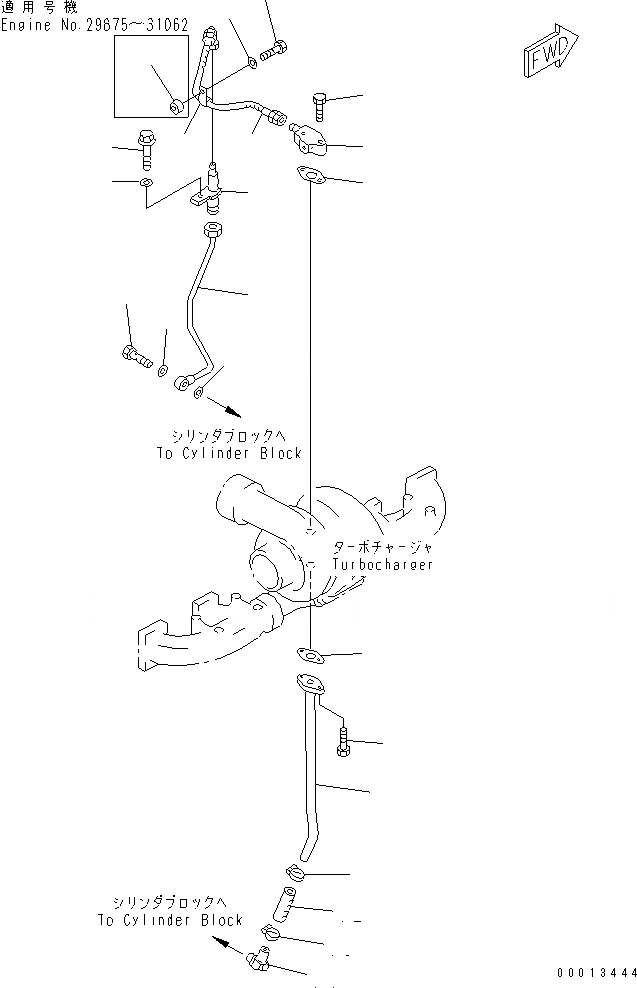 適用号機
Engine No.29675～31062

FWD

シリンダブロックへ
To Cylinder Block

ターボチャージャ
Turbocharger

シリンダブロックへ
To Cylinder Block

00013444