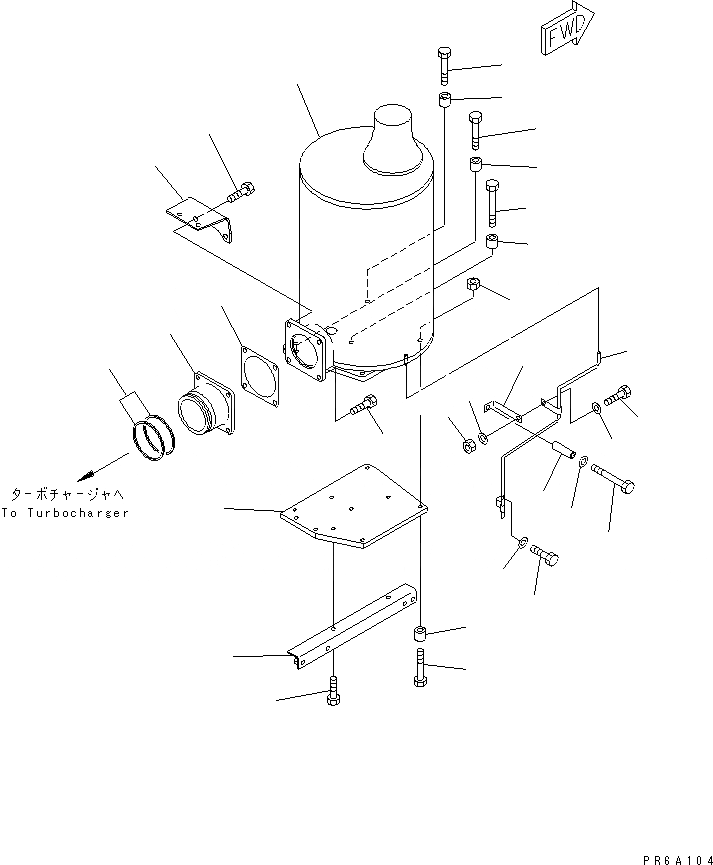 FWD

ターボチャージャへ
To Turbocharger

PR6A104