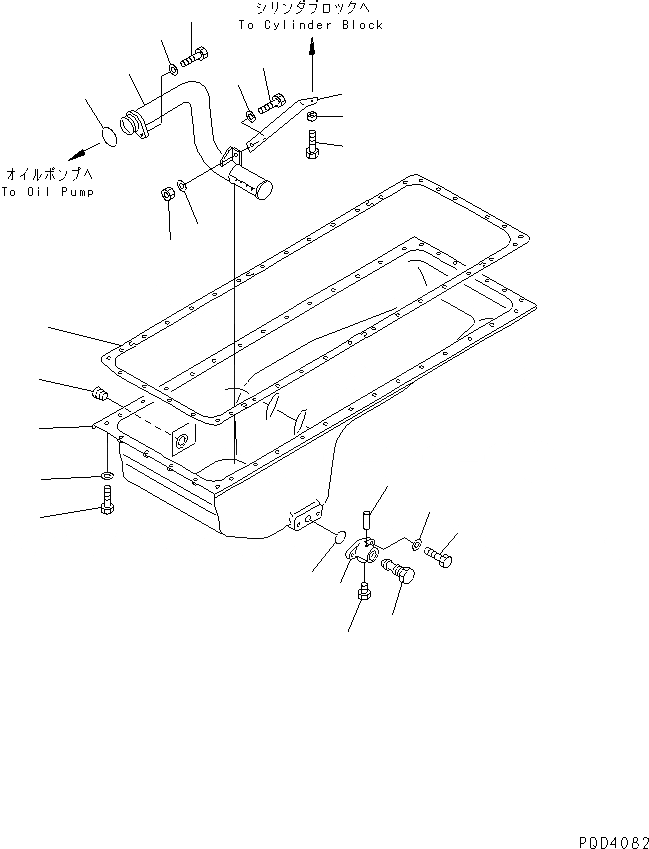 シリンダブロックへ
To Cylinder Block

オイルポンプへ
To Oil Pump

PQD4082