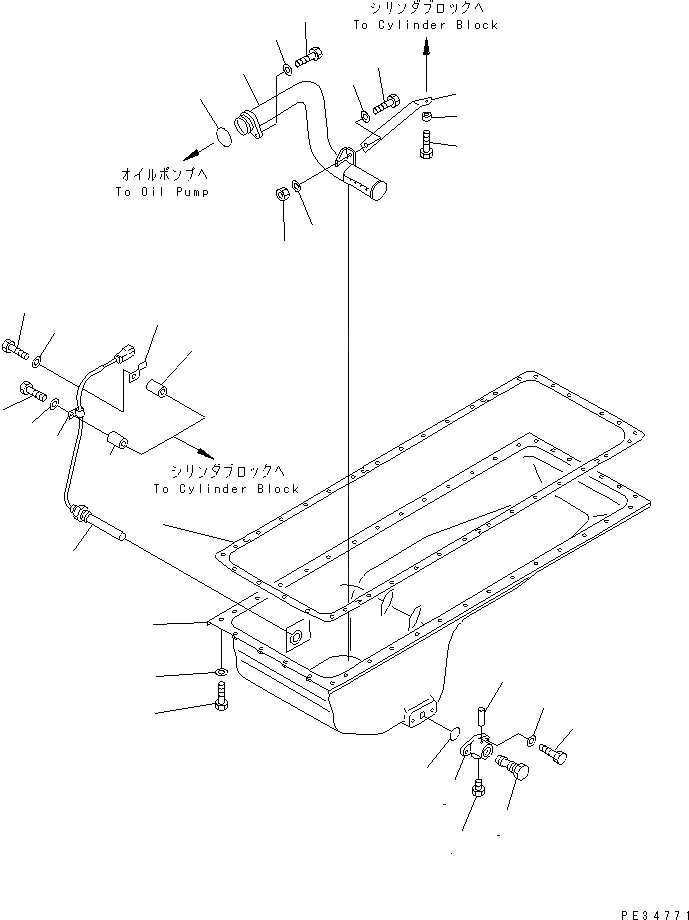 シリンダブロックへ
To Cylinder Block

オイルポンプへ
To Oil Pump

シリンダブロックへ
To Cylinder Block

PE34771