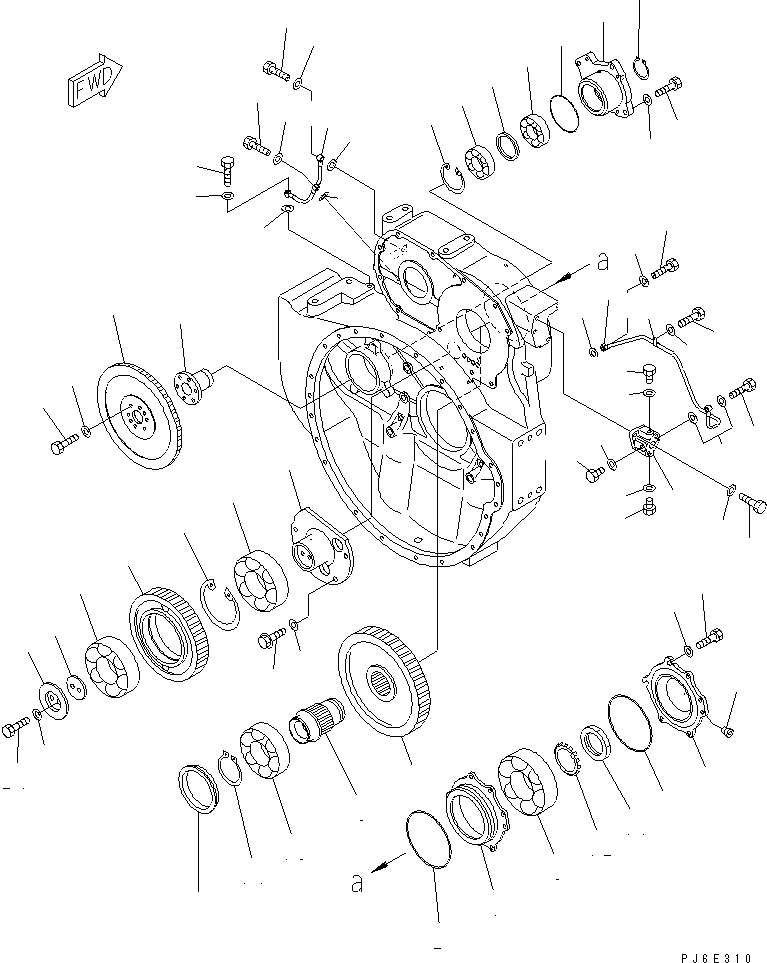 FWD

a

a

PJ6E310