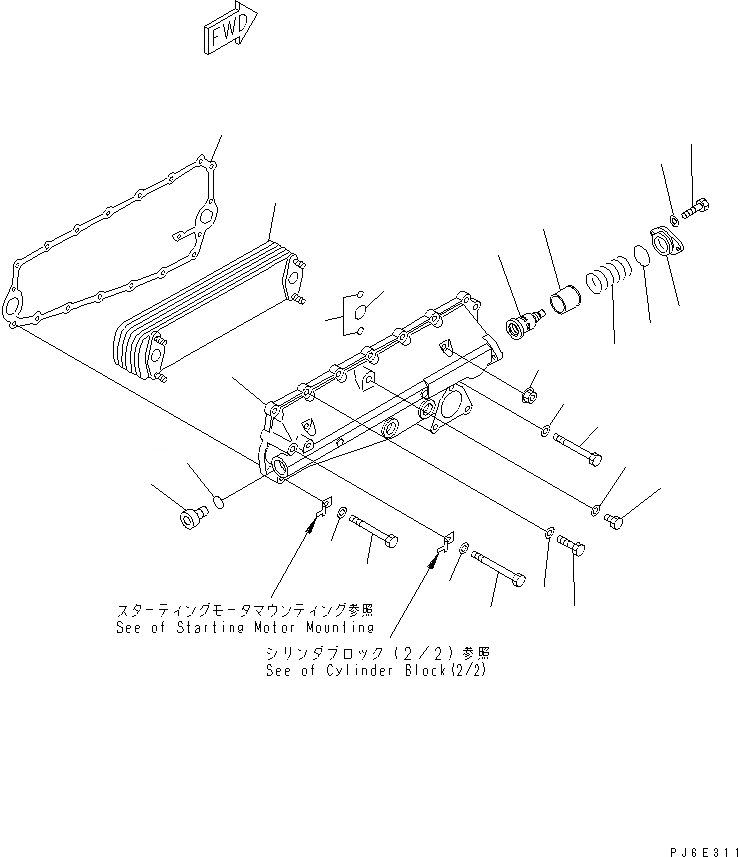 FWD

スターティングモータマウンティング参照
See of Starting Motor Mounting

シリンダブロック（2／2）参照
See of Cylinder Block(2/2)

PJ6E311