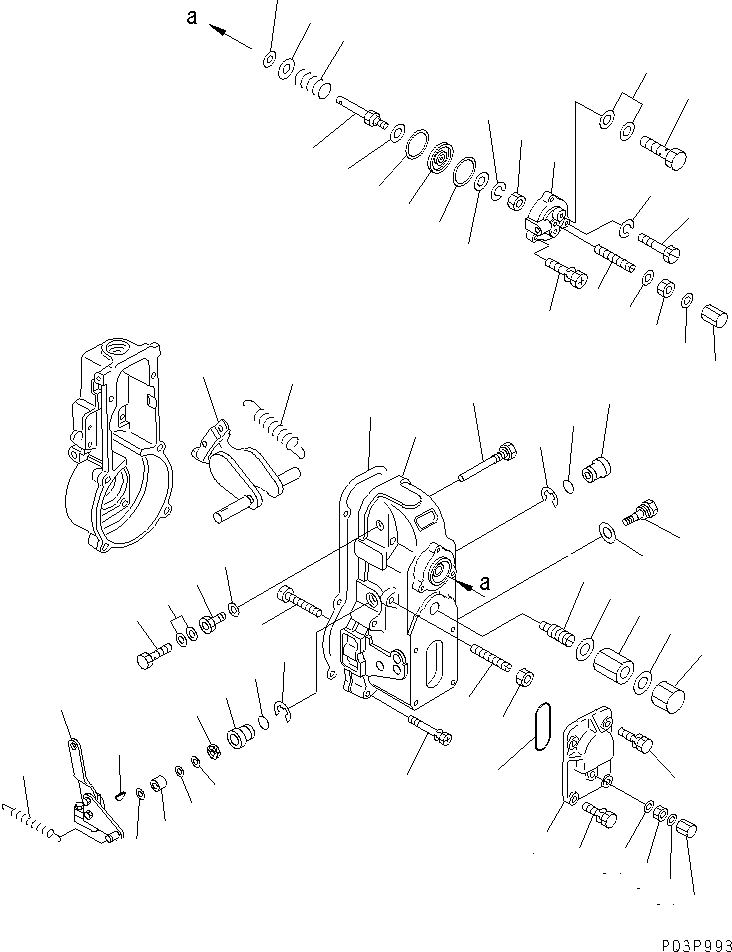 a
a
P03P993