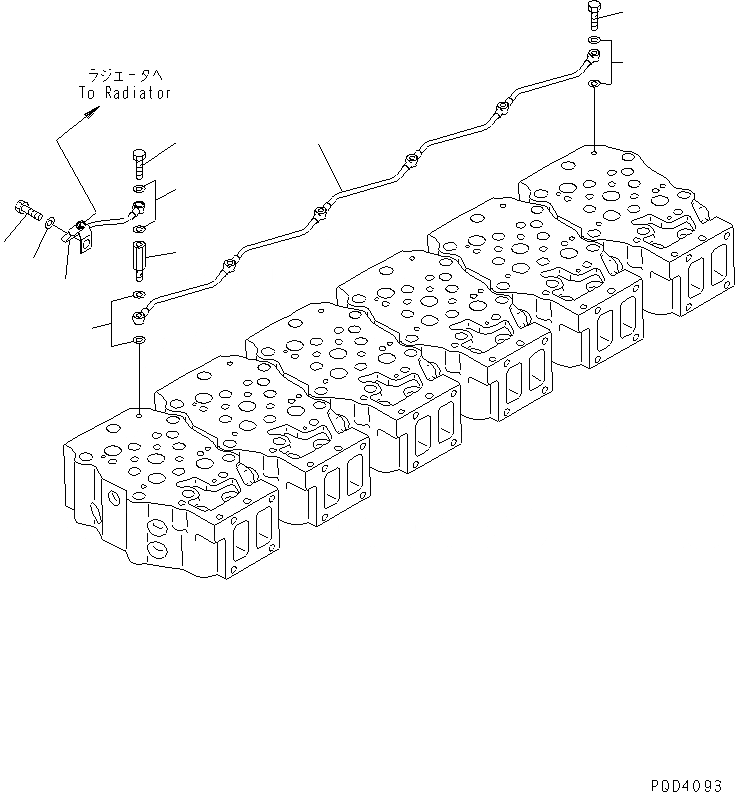 ラジエータへ
To Radiator

PQD4093