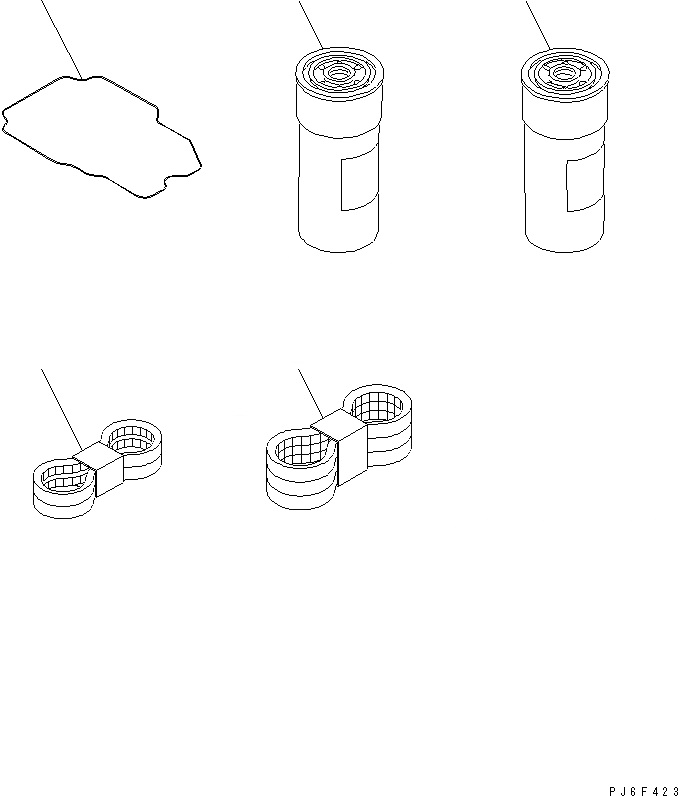 PJ6F423