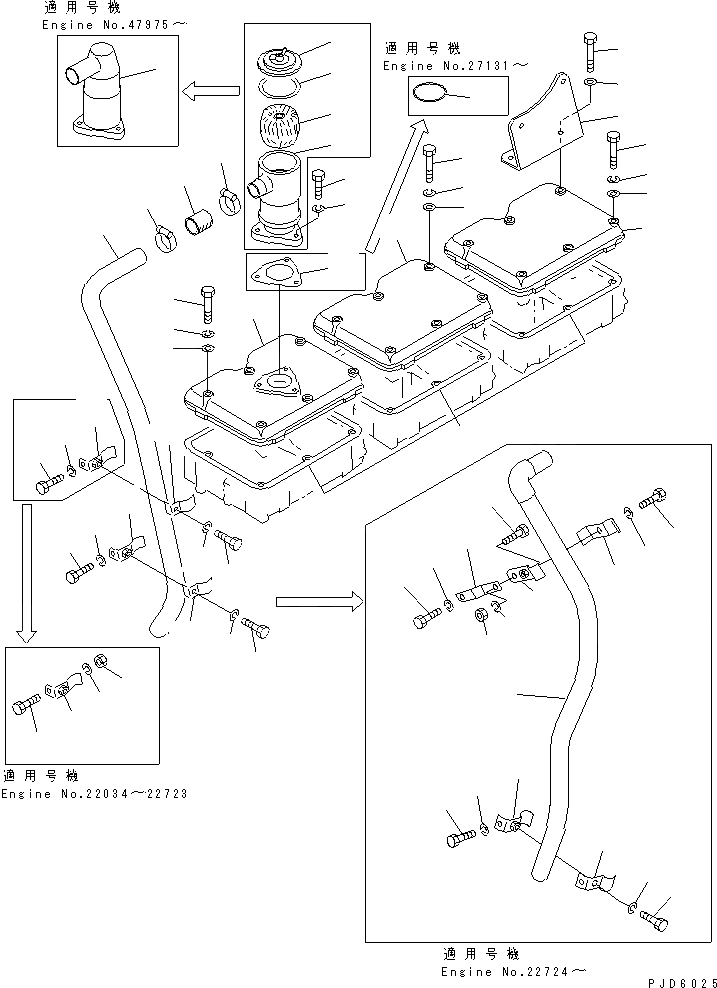 適用号機
Engine No.47975～

適用号機
Engine No.27131～

適用号機
Engine No.22034～22723

適用号機
Engine No.22724～

PJD6025