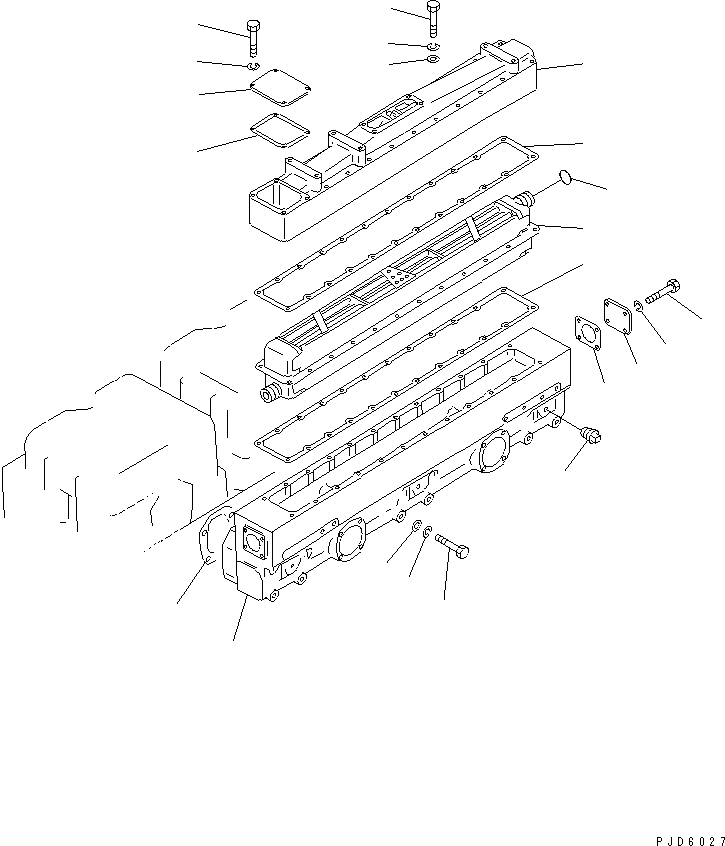 PJD6027