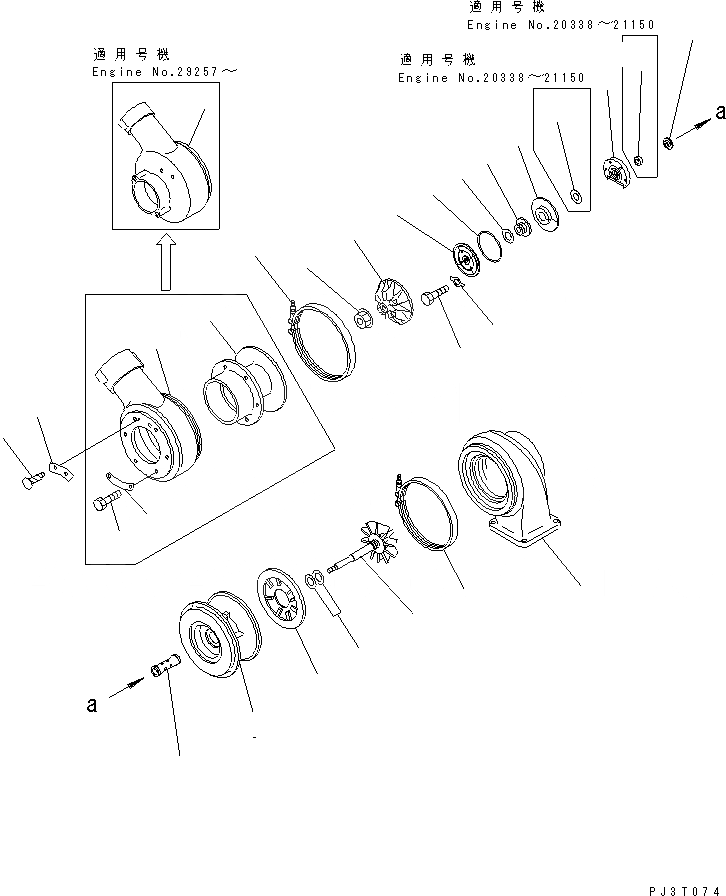 適用号機
Engine No.20338～21150

適用号機
Engine No.29257～

適用号機
Engine No.20338～21150

a

a

PJ3T074