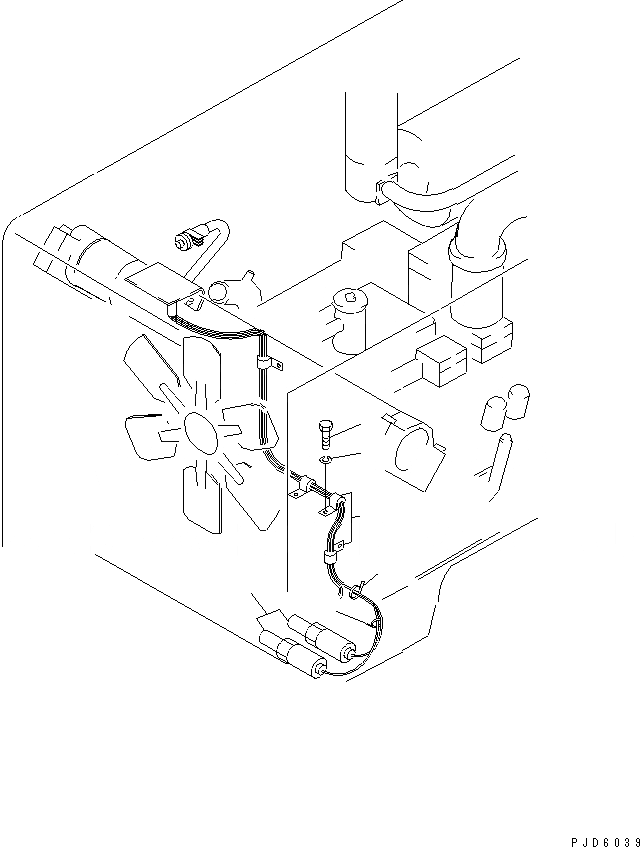 PJD6039