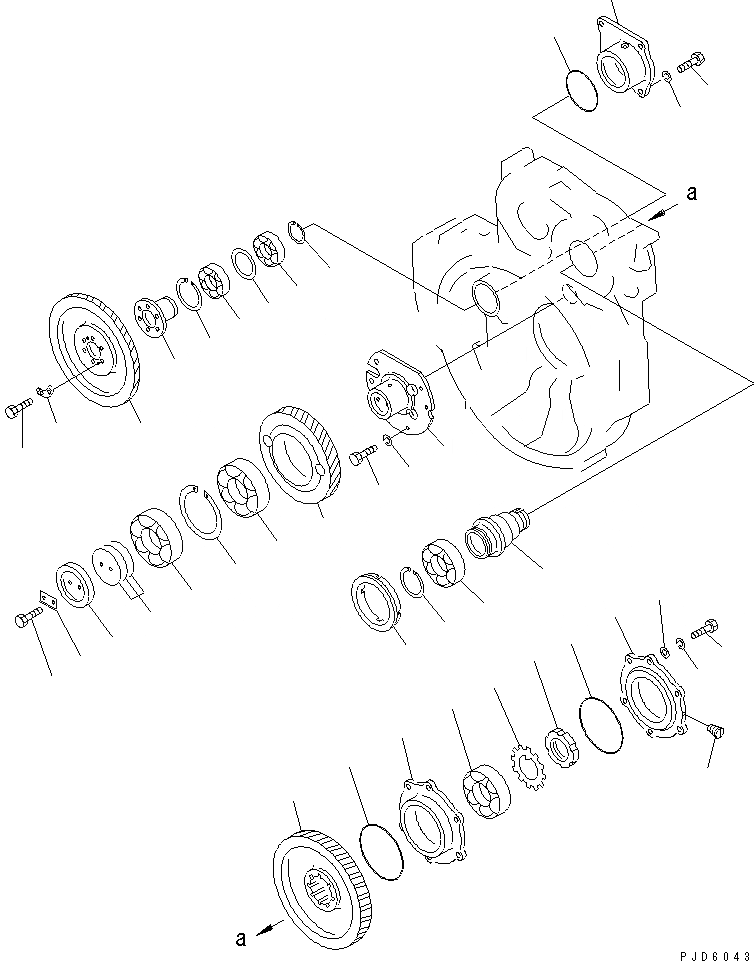 a

a

PJD6043