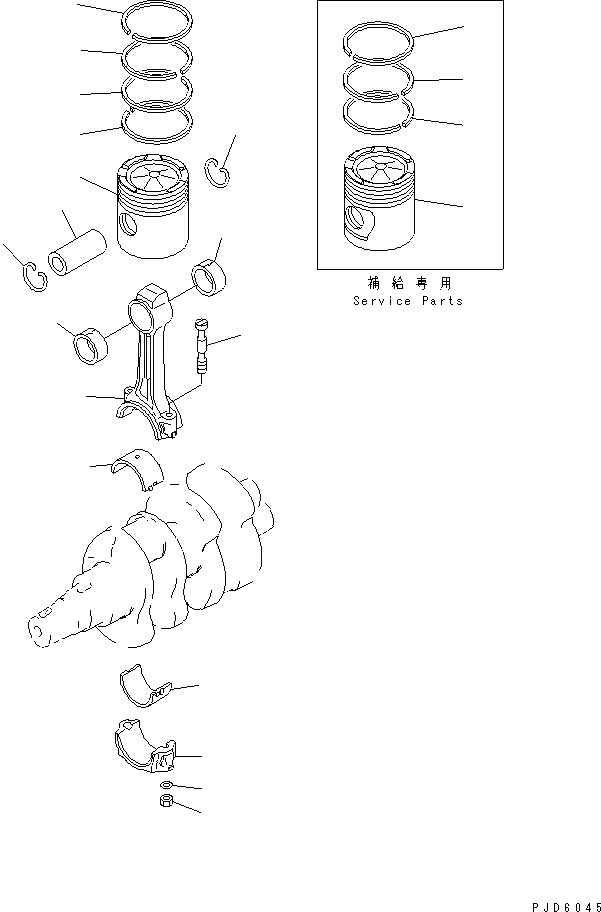 補給専用
Service Parts

PJD6045