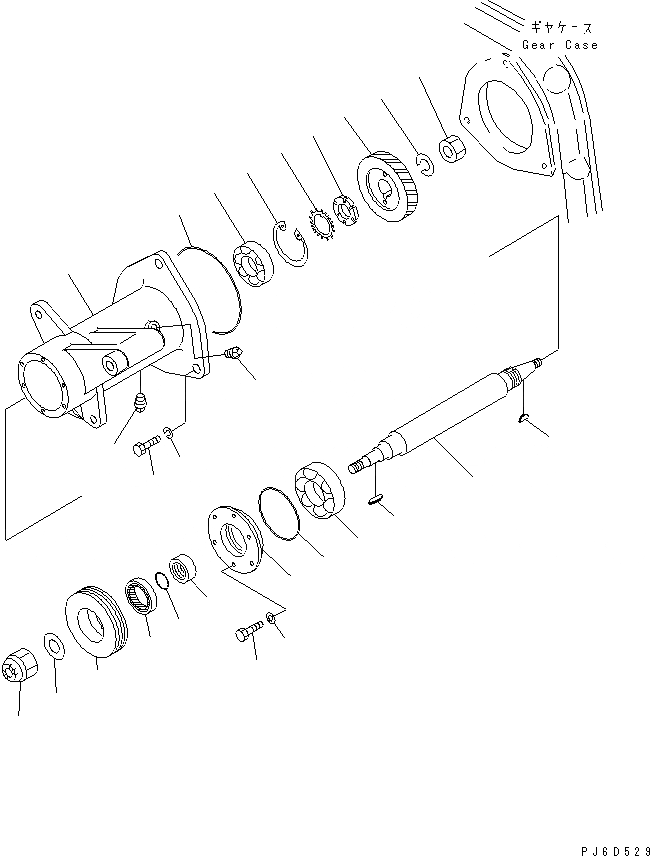 ギヤケース
Gear Case

PJ6D529