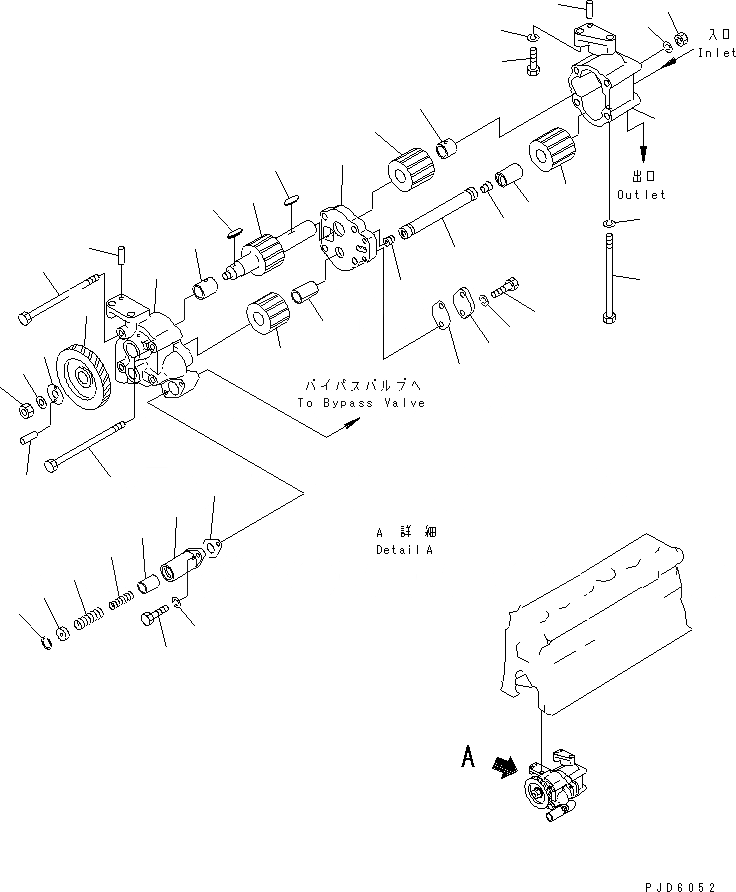 入口
Inlet

出口
Outlet

バイパスバルブへ
To Bypass Valve

A 詳細
Detail A

A

PJD6052