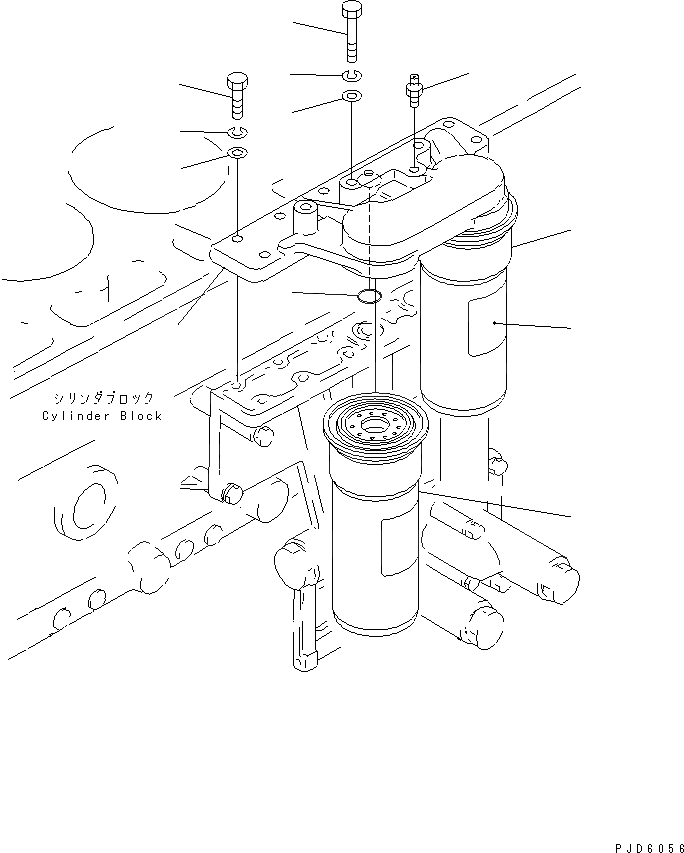 シリンダブロック
Cylinder Block

PJD6056