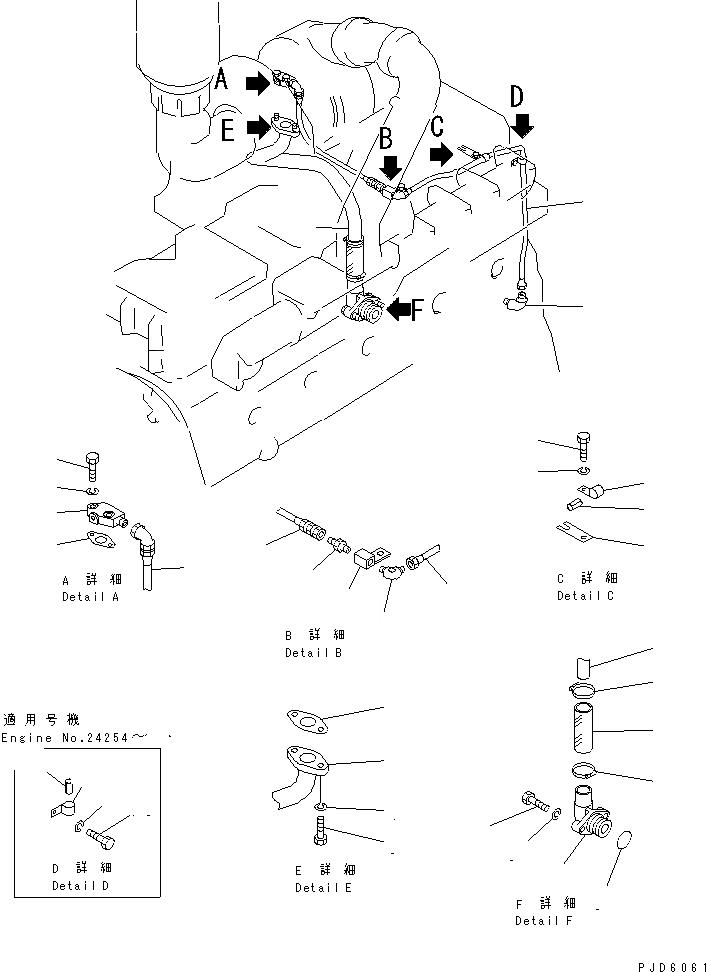 A
E
B
C
D
F

A 詳 細
Detail A

B 詳 細
Detail B

C 詳 細
Detail C

適 用 号 機
Engine No.24254～

D 詳 細
Detail D

E 詳 細
Detail E

F 詳 細
Detail F

PJD6061