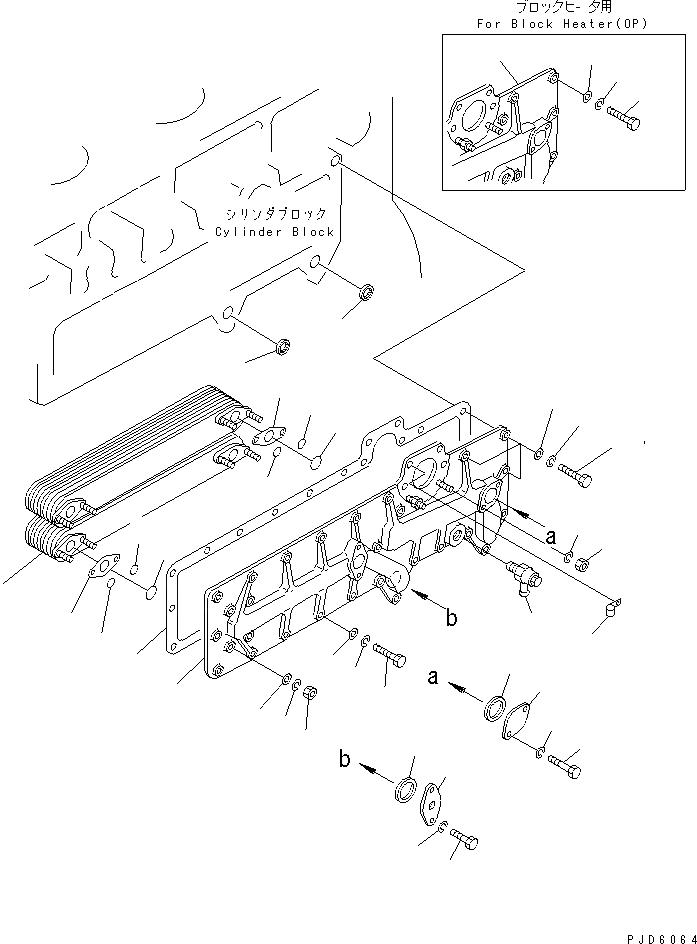 ブロックヒータ用
For Block Heater(OP)

シリンダブロック
Cylinder Block

a

b

a

b

PJD6064