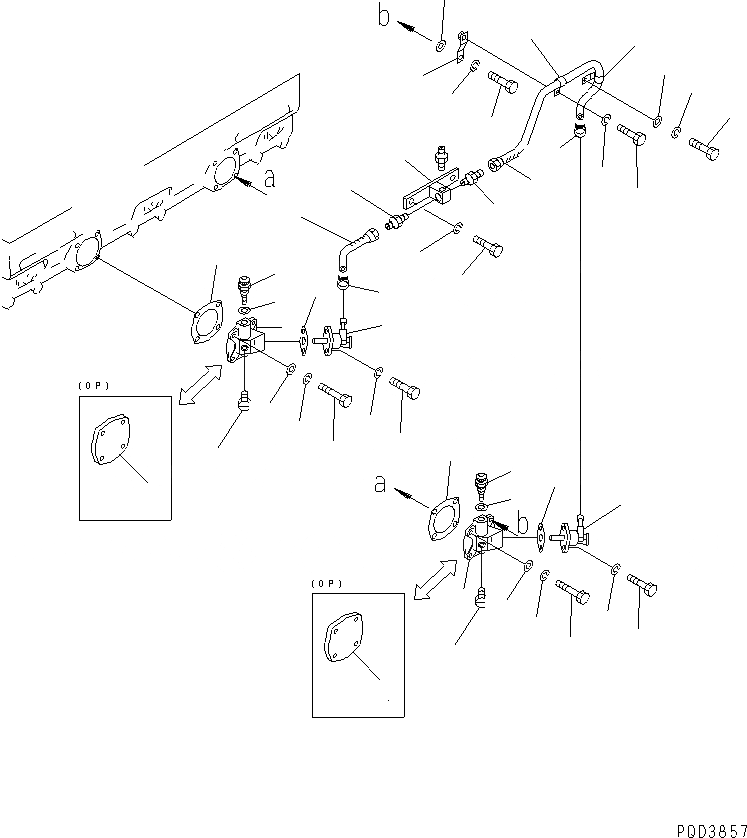 b

a

(OP)

a

b

(OP)

PDD3857