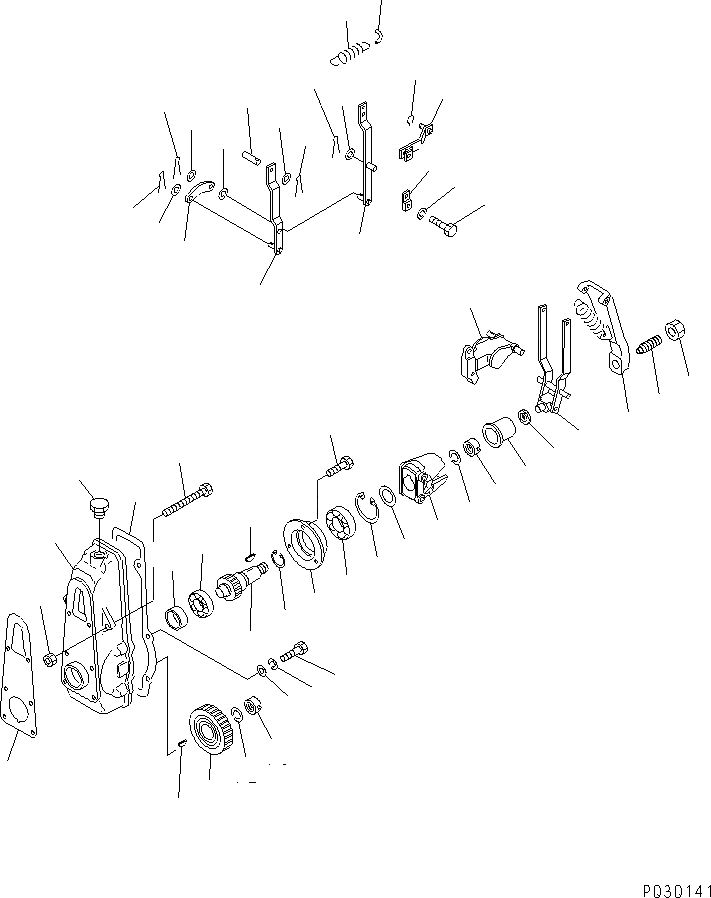 P030141